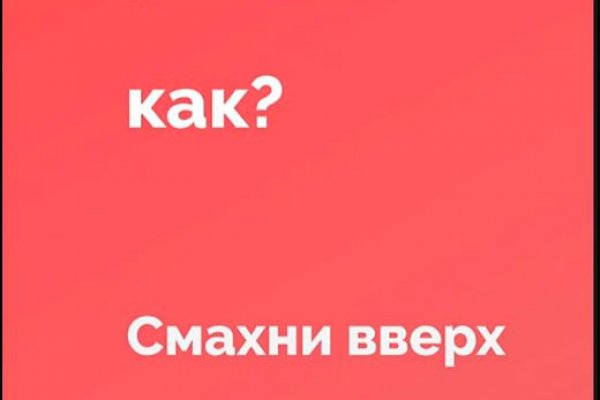 как?

Смахни вверх